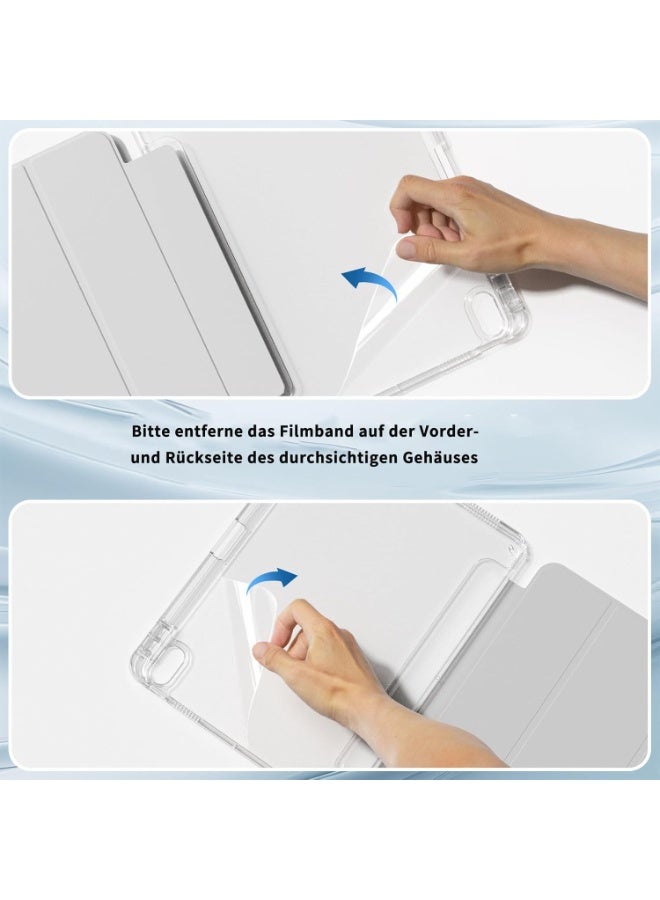 Bitte entferne das Filmband auf der Vorder- und Rückseite des durchsichtigen Gehäuses